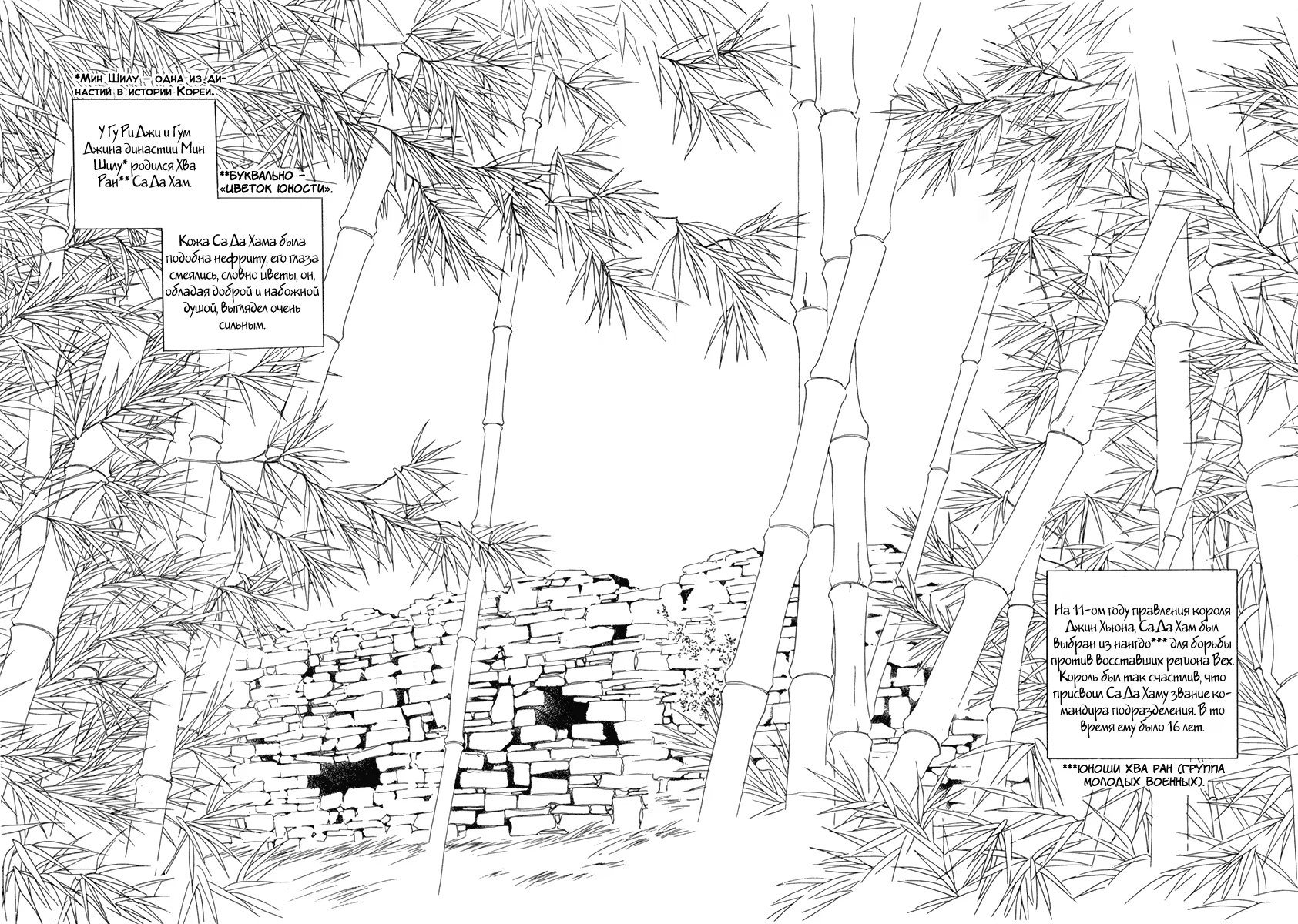 *Мин Шилу – одна из династий в истории Кореи.

У Гу Ри Джи и Гум Джина династии Мин Шилу* родился Хва Ран** Са Да Хам.

**Буквально – «цветок юности».

Кожа Са Да Хама была подобна нефриту, его глаза смеялись, словно цветы, он, обладая доброй и набожной душой, выглядел очень сильным.

На 11-ом году правления короля Джин Хьюна, Са Да Хам был выбран из нангдо*** для борьбы против восставших региона Вех. Король был так счастлив, что присвоил Са Да Хаму звание командира подразделения. В то время ему было 16 лет.

***Юноши Хва Ран (группа молодых военных).